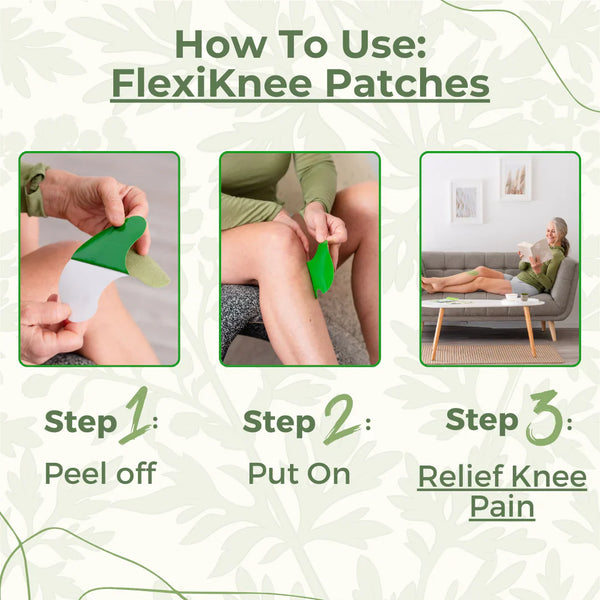 How To Use:
FlexiKnee Patches

Step 1:
Peel off

Step 2:
Put On

Step 3:
Relief Knee Pain