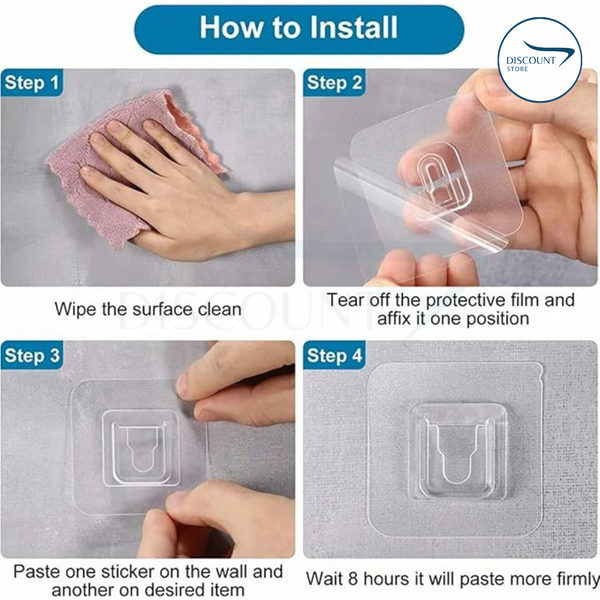 How to Install

DISCOUNT STORE

Step 1

Wipe the surface clean

Step 2

Tear off the protective film and affix it one position

DISCOUNT

Step 3

Paste one sticker on the wall and another on desired item

Step 4

Wait 8 hours it will paste more firmly