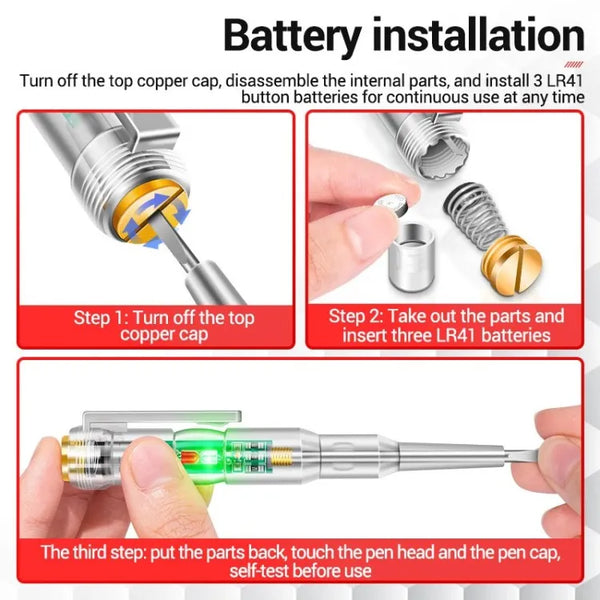 Battery installation

Turn off the top copper cap, disassemble the internal parts, and install 3 LR41 button batteries for continuous use at any time

Step 1: Turn off the top copper cap

Step 2: Take out the parts and insert three LR41 batteries

The third step: put the parts back, touch the pen head and the pen cap, self-test before use