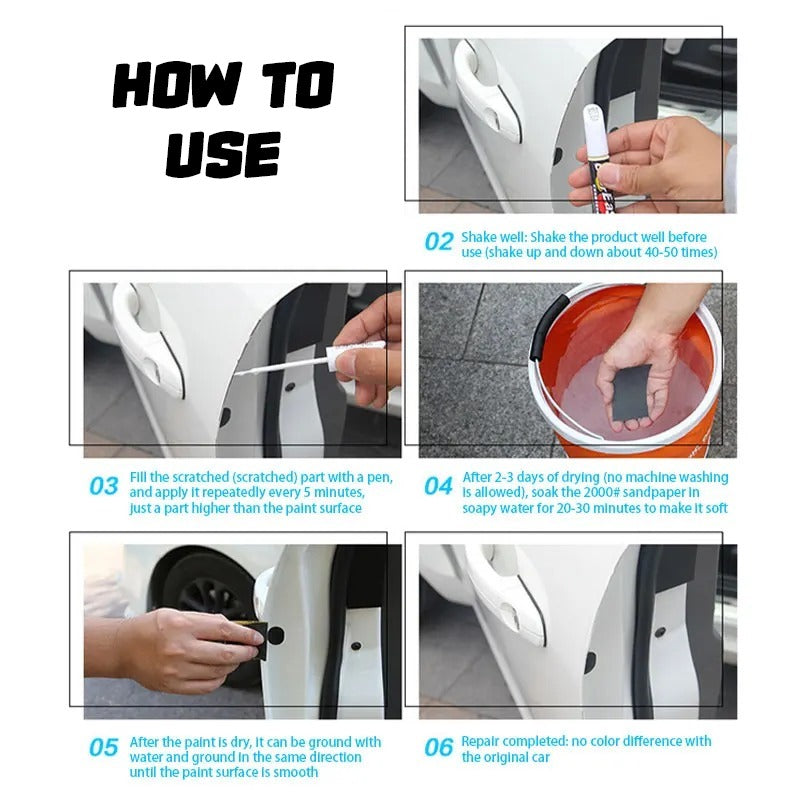 HOW TO USE

02 Shake well: Shake the product well before use (shake up and down about 40-50 times)

03 Fill the scratched (scratched) part with a pen, and apply it repeatedly every 5 minutes, just a part higher than the paint surface

04 After 2-3 days of drying (no machine washing is allowed), soak the 2000# sandpaper in soapy water for 20-30 minutes to make it soft

05 After the paint is dry, it can be ground with water and ground in the same direction until the paint surface is smooth

06 Repair completed: no color difference with the original car