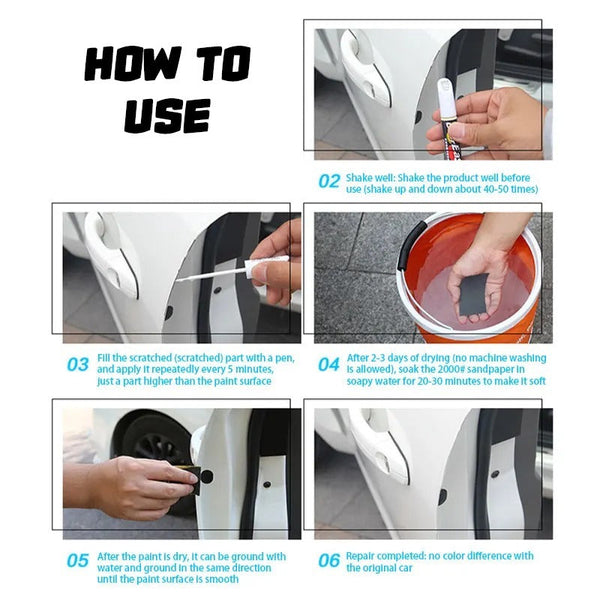 HOW TO USE

02 Shake well: Shake the product well before use (shake up and down about 40-50 times)

03 Fill the scratched (scratched) part with a pen, and apply it repeatedly every 5 minutes, just a part higher than the paint surface

04 After 2-3 days of drying (no machine washing is allowed), soak the 2000# sandpaper in soapy water for 20-30 minutes to make it soft

05 After the paint is dry, it can be ground with water and ground in the same direction until the paint surface is smooth

06 Repair completed: no color difference with the original car